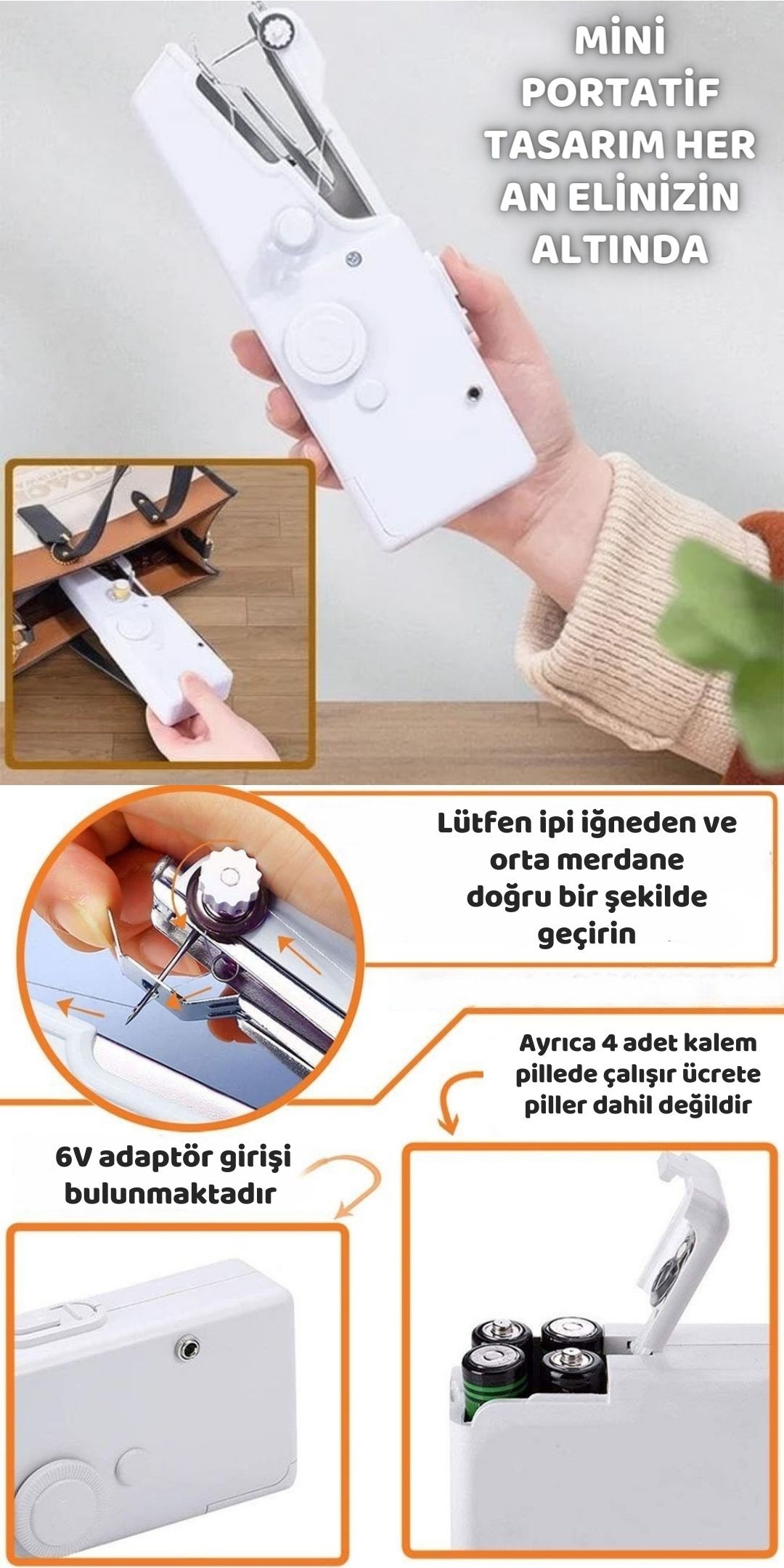 MİNİ PORTATİF TASARIM HER AN ELİNİZİN ALTINDA

Lütfen ipi iğneden ve orta merdane doğru bir şekilde geçirin

Ayrıca 4 adet kalem pillede çalışır ücrete piller dahil değildir

6V adaptör girişi bulunmaktadır